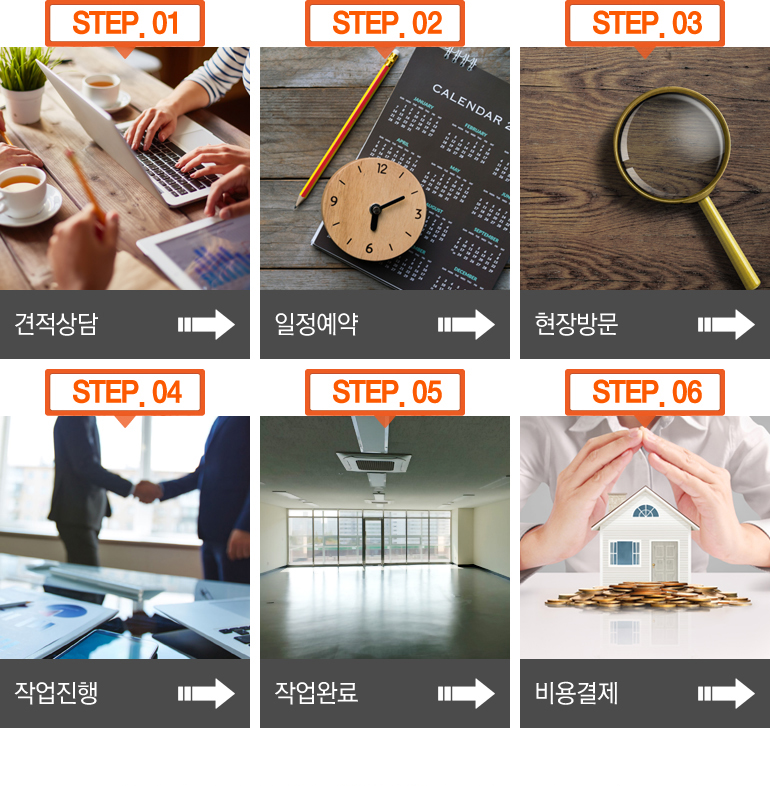 STEP. 01

견적상담

STEP. 02

CALENDAR 2

JANUARY

FEBRUARY

APRIL

MAY

AUGUST

SEPTEMBER

DECEMBER

12

3

6

9

일정예약

STEP. 03

현장방문

STEP. 04

작업진행

STEP. 05

작업완료

STEP. 06

비용결제